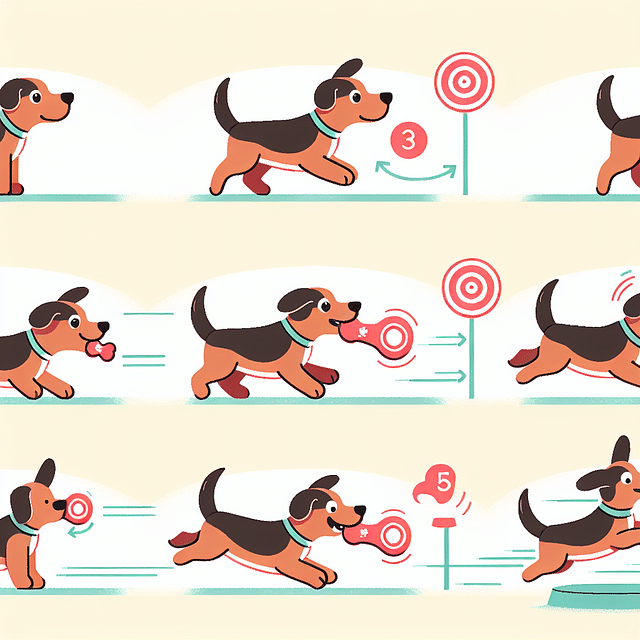 3

5