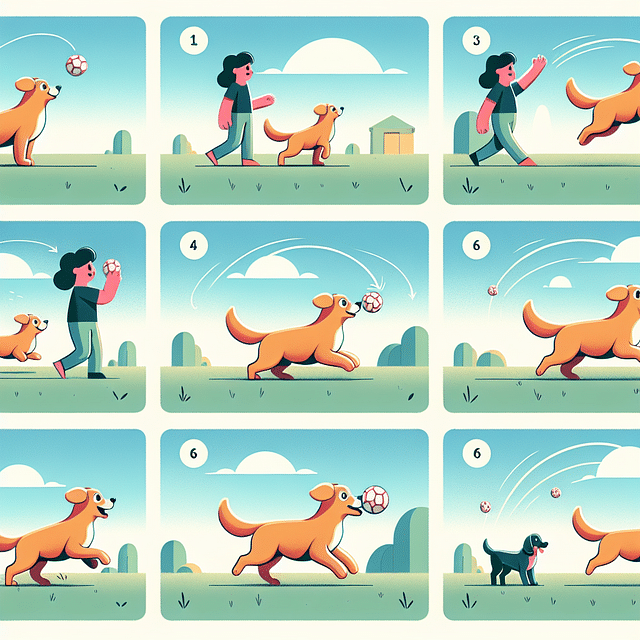 1

3

4

6

6

6